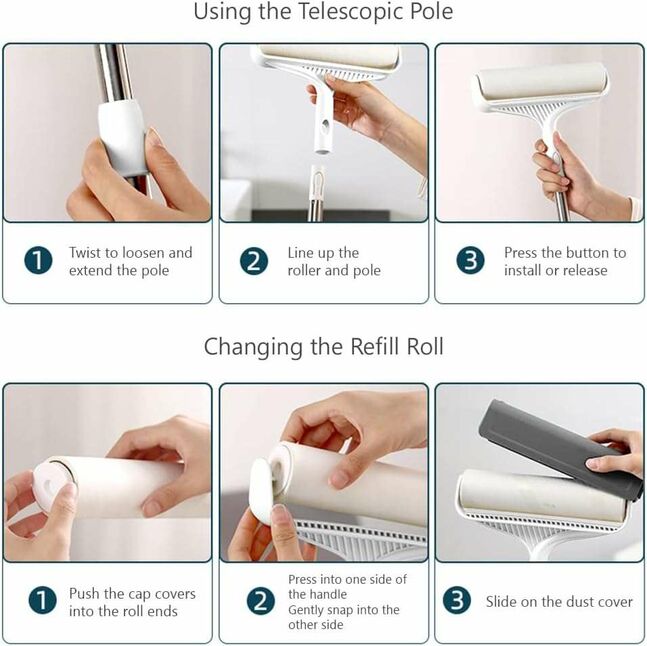 Using the Telescopic Pole

1 Twist to loosen and extend the pole

2 Line up the roller and pole

3 Press the button to install or release

Changing the Refill Roll

1 Push the cap covers into the roll ends

2 Press into one side of the handle
Gently snap into the other side

3 Slide on the dust cover