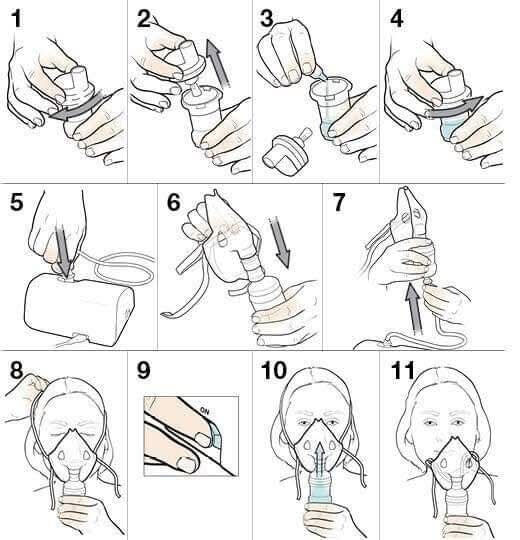 1

2

3

4

5

6

7

8

9

ON

10

11