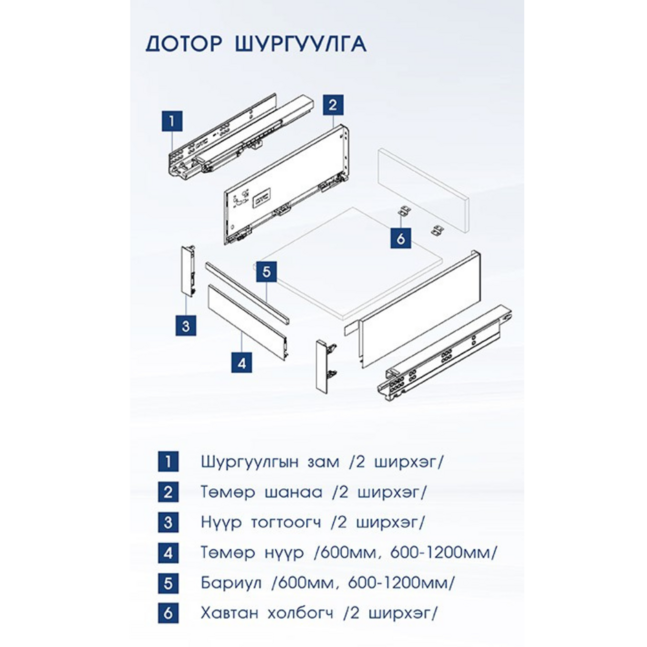 ДОТОР ШУРГУУЛГА

1

2

6

5

3

4

1 Шургуулгын зам /2 ширхэг/
2 Төмөр шанаа /2 ширхэг/
3 Нүүр тогтоогч /2 ширхэг/
4 Төмөр нүүр /600мм, 600-1200мм/
5 Бариул /600мм, 600-1200мм/
6 Хавтан холбогч /2 ширхэг/