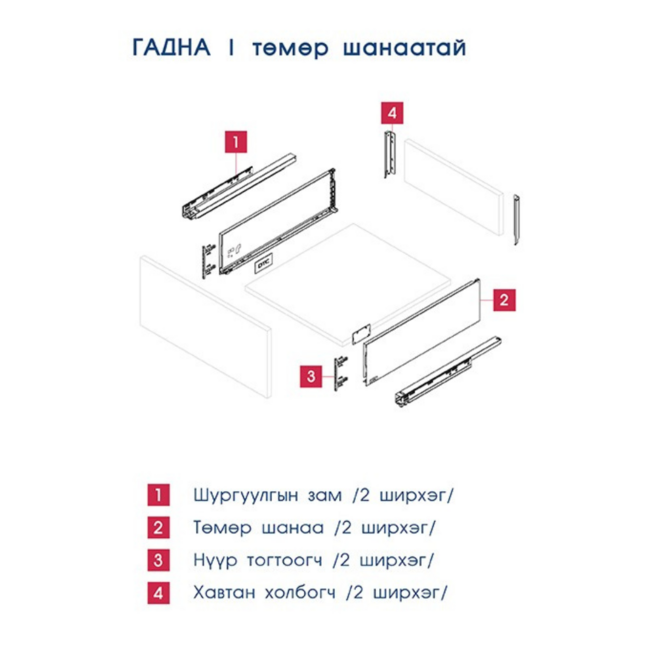 ГАДНА I төмөр шанаатай

4

1

DTC

2

3

1 Шургуулгын зам /2 ширхэг/
2 Төмөр шанаа /2 ширхэг/
3 Нүүр тогтоогч /2 ширхэг/
4 Хавтан холбогч /2 ширхэг/