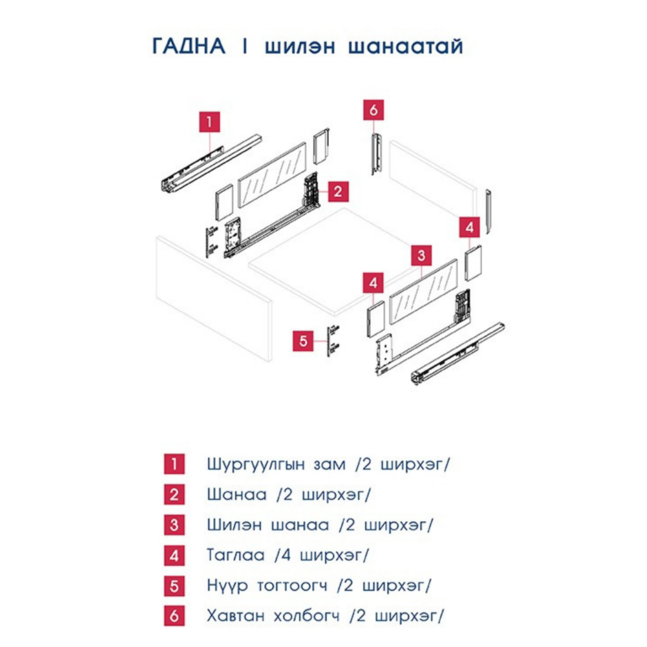 ГАДНА I шилэн шанаатай

1

6

2

4

3

4

5

1 Шургуулгын зам /2 ширхэг/

2 Шанаа /2 ширхэг/

3 Шилэн шанаа /2 ширхэг/

4 Таглаа /4 ширхэг/

5 Нүүр тогтоогч /2 ширхэг/

6 Хавтан холбогч /2 ширхэг/