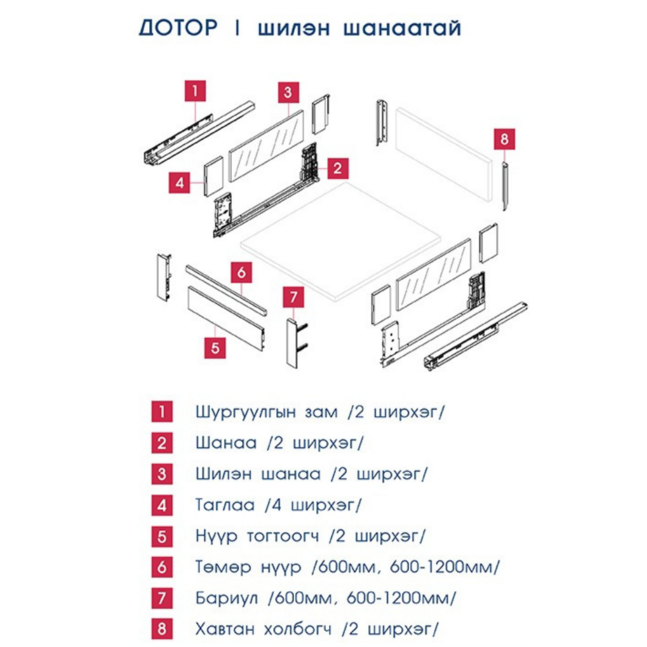 ДОТОР | шилэн шанаатай

1
3
2
4
8
6
7
5

1 Шургуулгын зам /2 ширхэг/
2 Шанаа /2 ширхэг/
3 Шилэн шанаа /2 ширхэг/
4 Таглаа /4 ширхэг/
5 Нүүр тогтоогч /2 ширхэг/
6 Төмөр нүүр /600мм, 600-1200мм/
7 Бариул /600мм, 600-1200мм/
8 Хавтан холбогч /2 ширхэг/