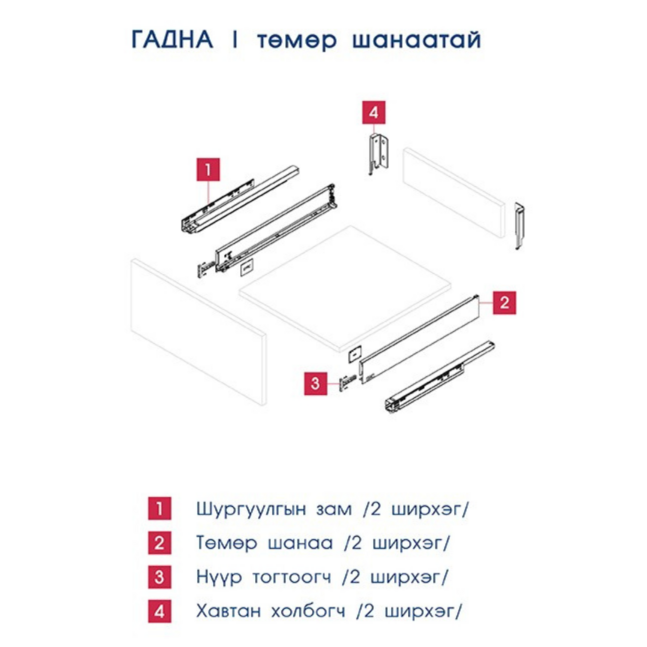 ГАДНА | төмөр шанаатай

4

1

2

3

1 Шургуулгын зам /2 ширхэг/

2 Төмөр шанаа /2 ширхэг/

3 Нүүр тогтоогч /2 ширхэг/

4 Хавтан холбогч /2 ширхэг/