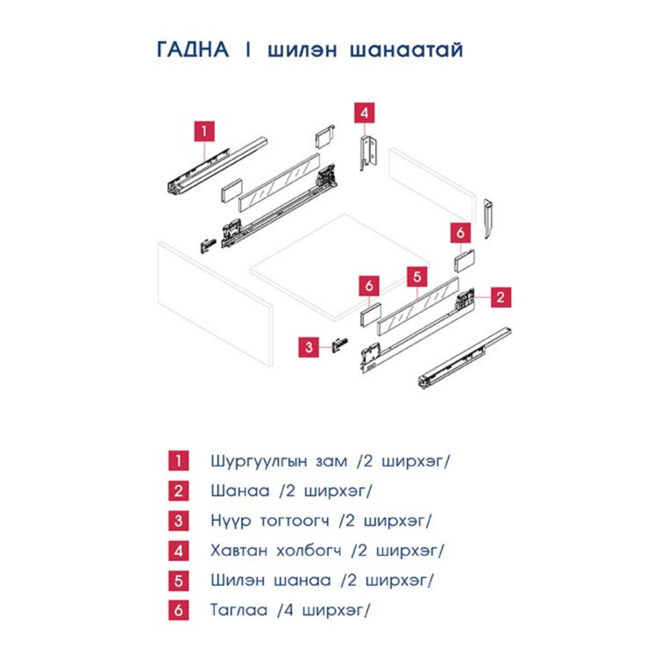 ГАДНА I шилэн шанаатай

1

4

6

6

5

2

3

1 Шургуулгын зам /2 ширхэг/
2 Шанаа /2 ширхэг/
3 Нүүр тогтоогч /2 ширхэг/
4 Хавтан холбогч /2 ширхэг/
5 Шилэн шанаа /2 ширхэг/
6 Таглаа /4 ширхэг/