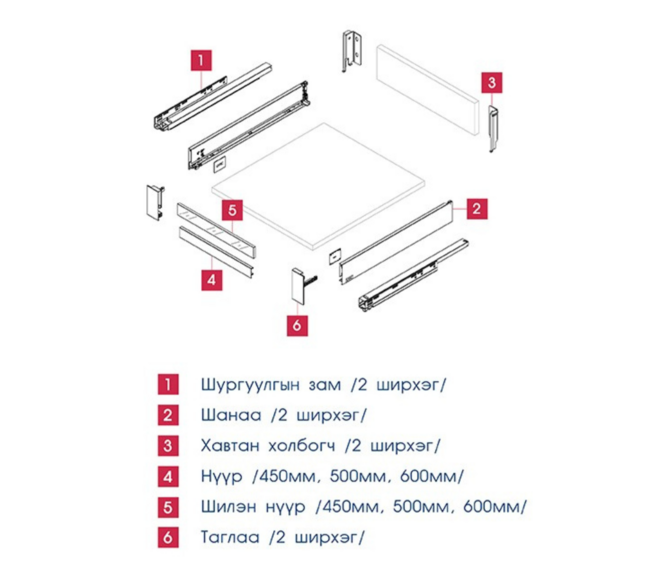 1

3

5

2

4

6

1 Шургуулгын зам /2 ширхэг/
2 Шанаа /2 ширхэг/
3 Хавтан холбогч /2 ширхэг/
4 Нүүр /450мм, 500мм, 600мм/
5 Шилэн нүүр /450мм, 500мм, 600мм/
6 Таглаа /2 ширхэг/