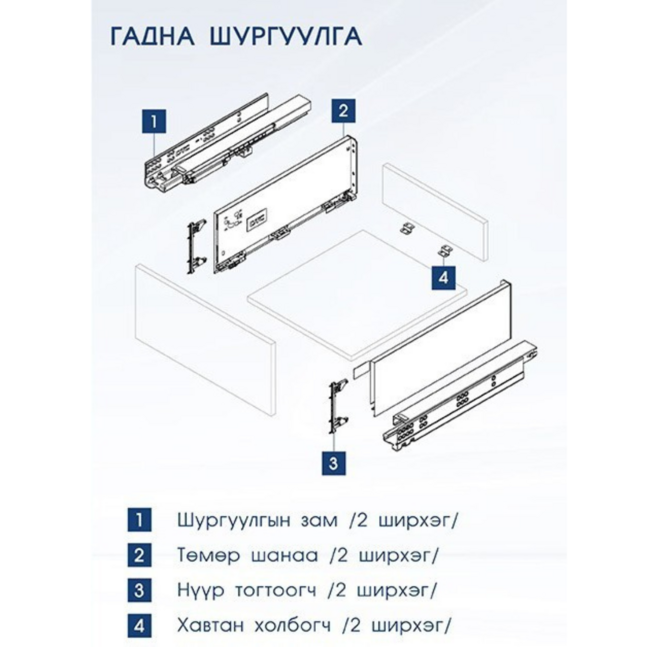 ГАДНА ШУРГУУЛГА

1

2

4

3

1 Шургуулгын зам /2 ширхэг/

2 Төмөр шанаа /2 ширхэг/

3 Нүүр тогтоогч /2 ширхэг/

4 Хавтан холбогч /2 ширхэг/