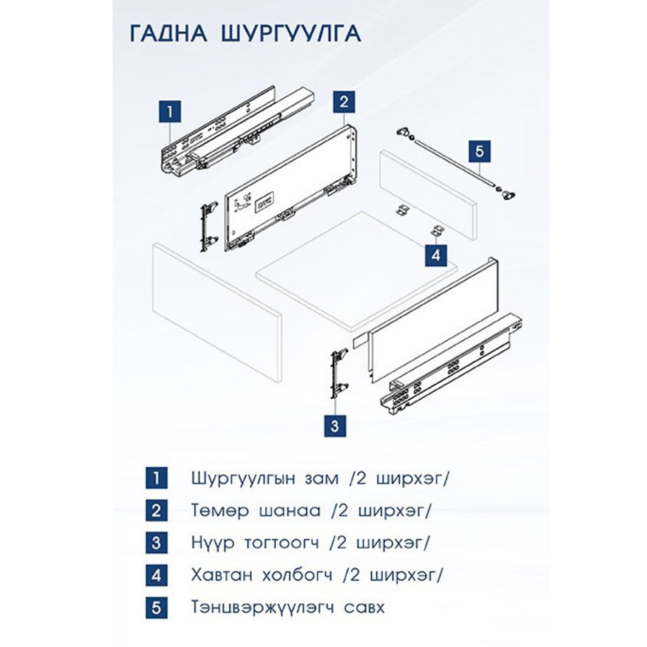 ГАДНА ШУРГУУЛГА

1

2

5

4

3

1 Шургуулгын зам /2 ширхэг/

2 Төмөр шанаа /2 ширхэг/

3 Нүүр тогтоогч /2 ширхэг/

4 Хавтан холбогч /2 ширхэг/

5 Тэнцвэржүүлэгч савх