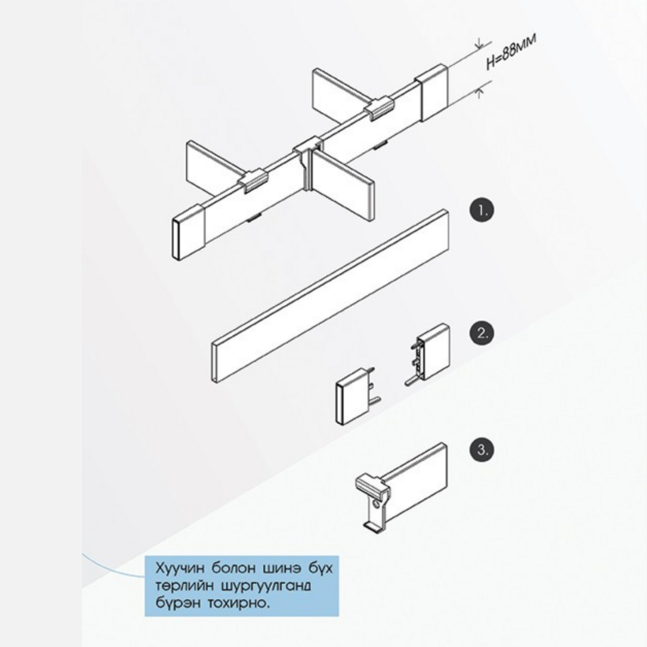 H=88мм

1.

2.

3.

Хуучин болон шинэ бүх төрлийн шургуулганд бүрэн тохирно.