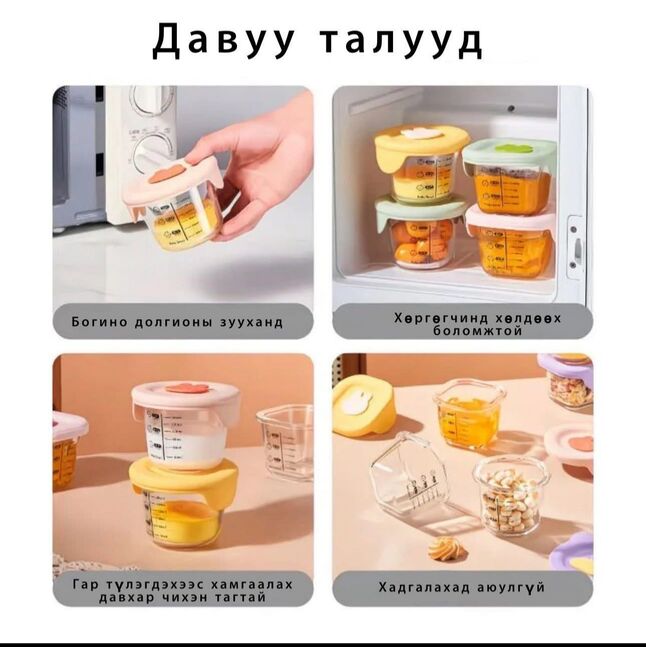 Давуу талууд

Богино долгионы зууханд

Хөргөгчинд хөлдөөх боломжтой

Гар түлэгдэхээс хамгаалах давхар чихэн тагтай

Хадгалахад аюулгүй