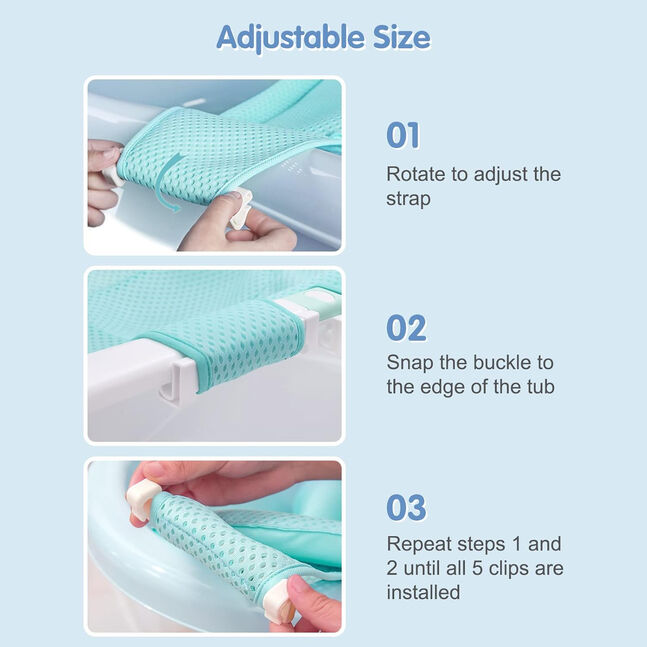 Adjustable Size

01

Rotate to adjust the strap

02

Snap the buckle to the edge of the tub

03

Repeat steps 1 and 2 until all 5 clips are installed