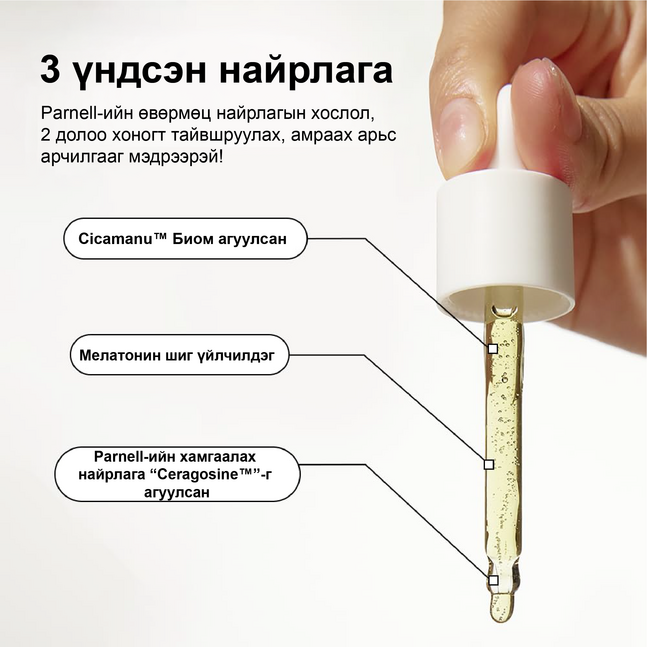 3 үндсэн найрлага

Parnell-ийн өвөрмөц найрлагын хослол, 2 долоо хоногт тайвшруулах, амраах арьс арчилгааг мэдрээрэй!

Cicamanu™ Биом агуулсан

Мелатонин шиг үйлчилдэг

Parnell-ийн хамгаалах найрлага “Ceragosine™”-г агуулсан