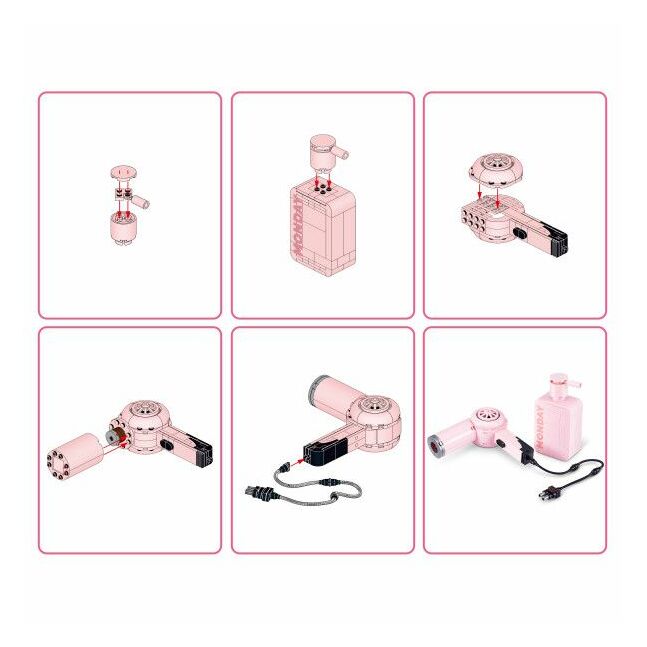 MONDAY

MONDAY