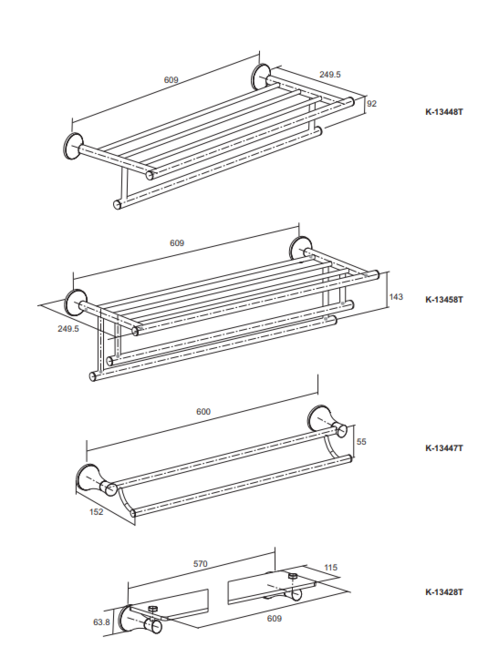 609
249.5
92
K-13448T

609
143
249.5
K-13458T

600
55
152
K-13447T

570
115
63.8
609
K-13428T