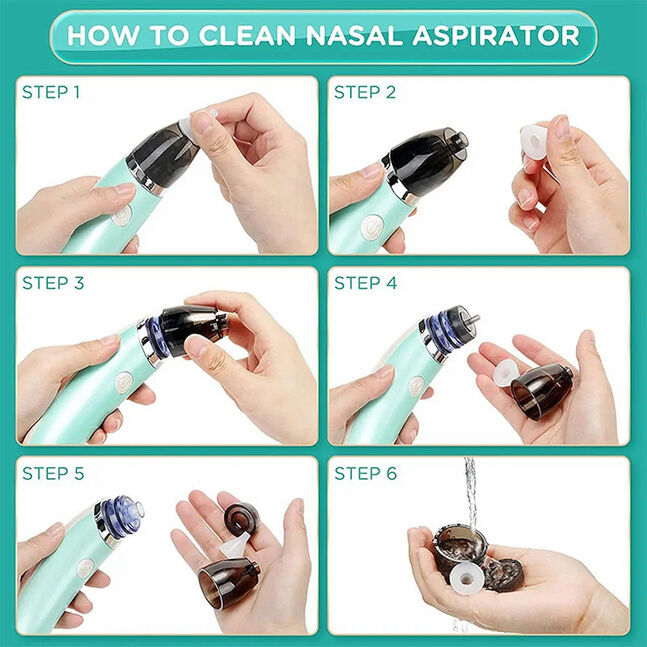 HOW TO CLEAN NASAL ASPIRATOR

STEP 1

STEP 2

STEP 3

STEP 4

STEP 5

STEP 6