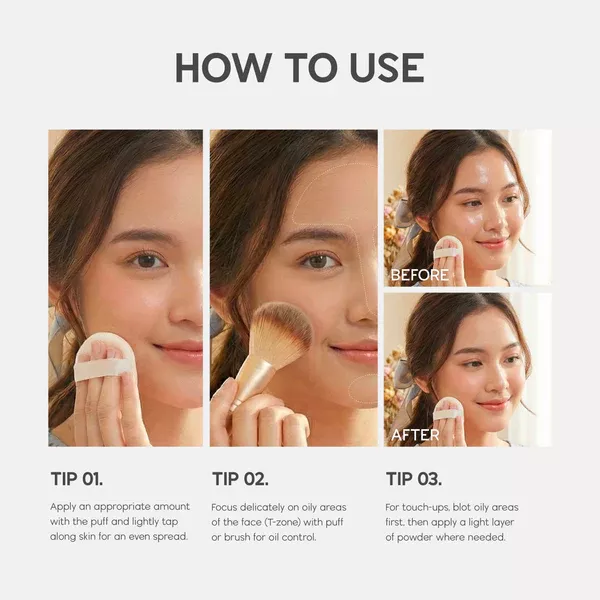 HOW TO USE

BEFORE

AFTER

TIP 01.

Apply an appropriate amount with the puff and lightly tap along skin for an even spread.

TIP 02.

Focus delicately on oily areas of the face (T-zone) with puff or brush for oil control.

TIP 03.

For touch-ups, blot oily areas first, then apply a light layer of powder where needed.