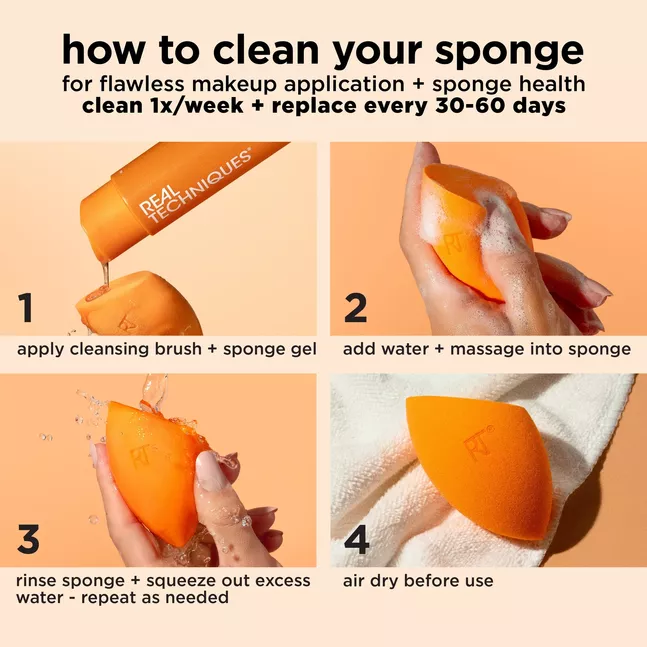 how to clean your sponge
for flawless makeup application + sponge health
clean 1x/week + replace every 30-60 days

REAL TECHNIQUES®

1

apply cleansing brush + sponge gel

2

add water + massage into sponge

3

rinse sponge + squeeze out excess water - repeat as needed

4

air dry before use